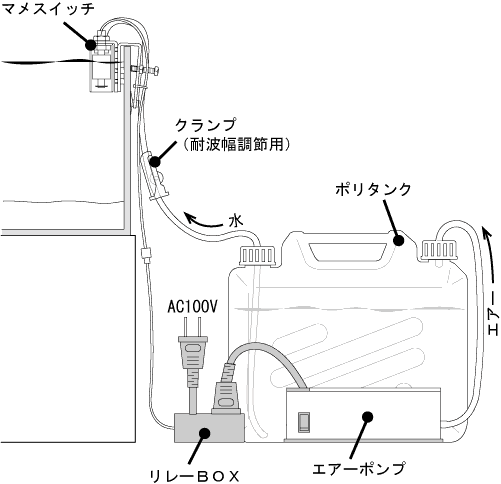 マメスイッチ

クランプ
（耐波幅調節用）

ポリタンク

水

エアー

AC100V

リレーBOX

エアーポンプ