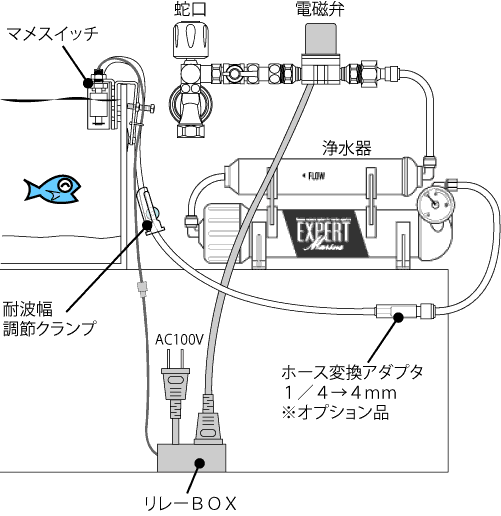 マメスイッチ

蛇口

電磁弁

浄水器

FLOW

EXPERT
Marine

耐波幅
調節クランプ

AC100V

ホース変換アダプタ
１／４→４mm
※オプション品

リレーＢＯＸ